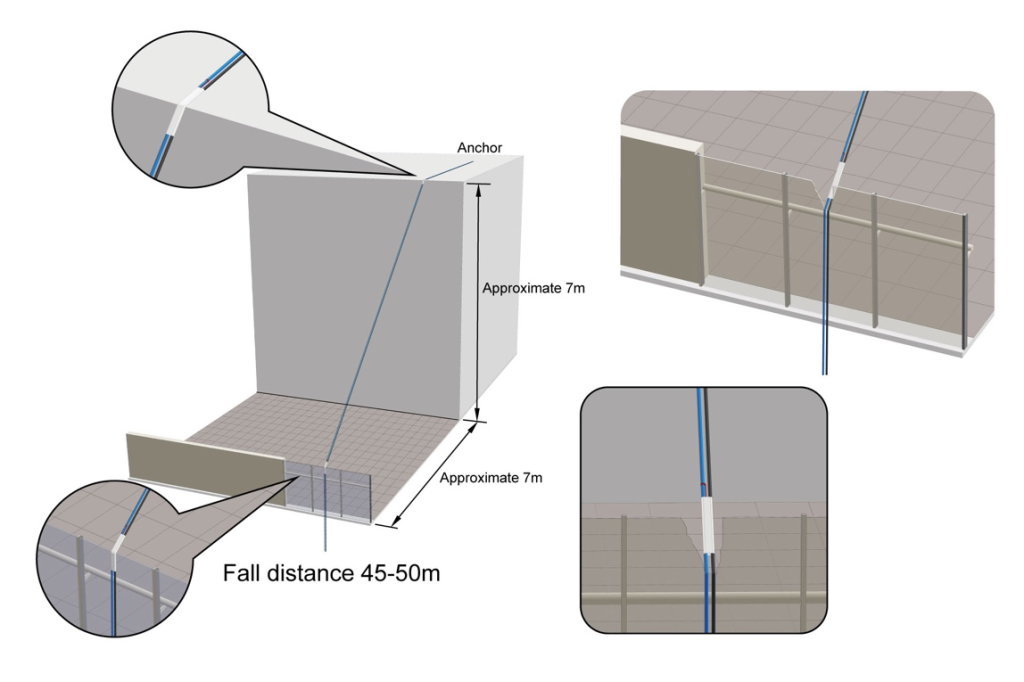 Anchor

Approximate 7m

Approximate 7m

Fall distance 45-50m